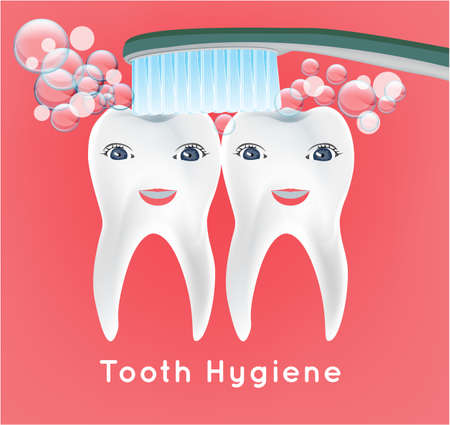 Tooth Hygiene