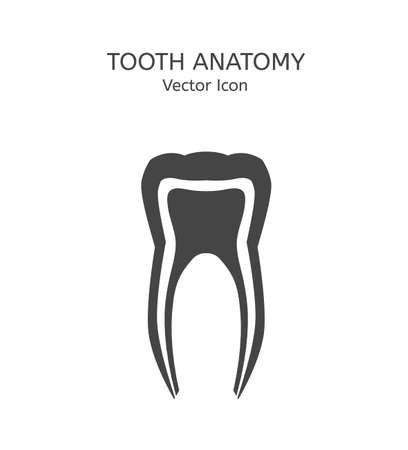 TOOTH ANATOMY
Vector Icon