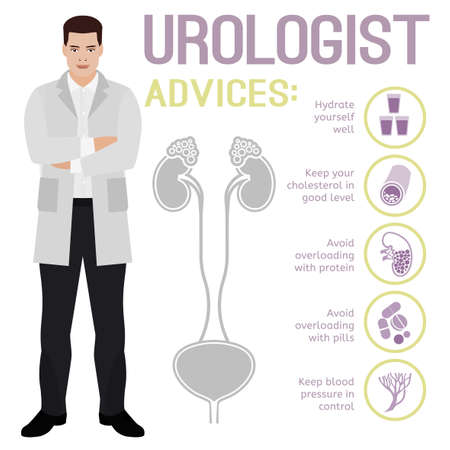 UROLOGIST

ADVICES:

Hydrate yourself well

Keep your cholesterol in good level

Avoid overloading with protein

Avoid overloading with pills

Keep blood pressure in control