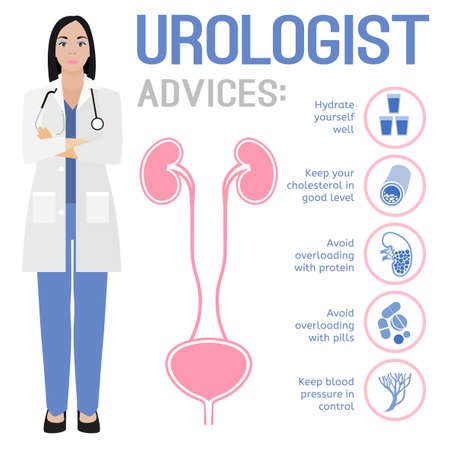 UROLOGIST

ADVICES:

Hydrate yourself well

Keep your cholesterol in good level

Avoid overloading with protein

Avoid overloading with pills

Keep blood pressure in control