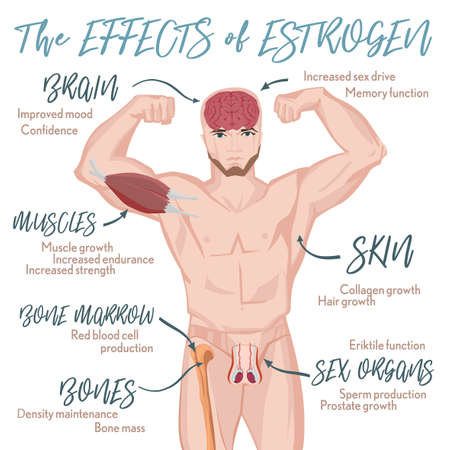 The EFFECTS of ESTROGEN

BRAIN
Improved mood
Confidence

Increased sex drive
Memory function

MUSCLES
Muscle growth
Increased endurance
Increased strength

SKIN
Collagen growth
Hair growth

BONE MARROW
Red blood cell production

Eriktile function
SEX ORGANS
Sperm production
Prostate growth

BONES
Density maintenance
Bone mass