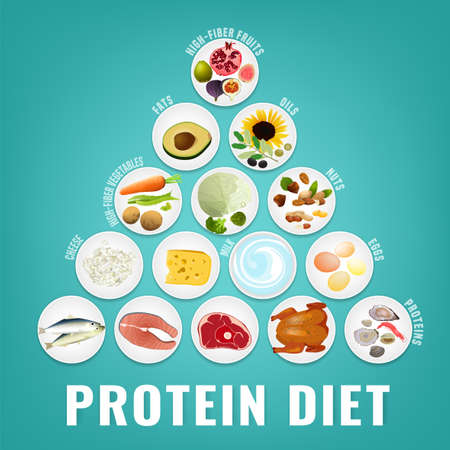 HIGH-FIBER FRUITS

FATS

OILS

HIGH-FIBER VEGETABLES

NUTS

CHEESE

MILK

EGGS

PROTEINS

PROTEIN DIET