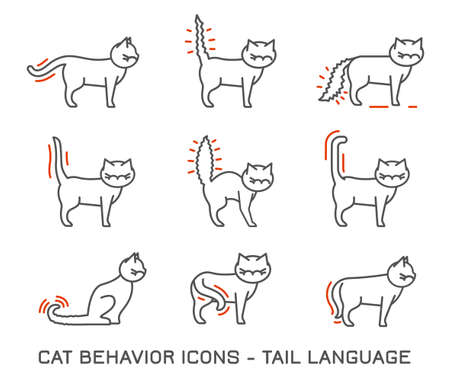 CAT BEHAVIOR ICONS - TAIL LANGUAGE