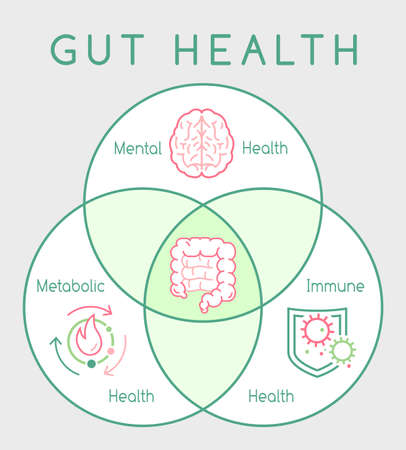 GUT HEALTH

Mental Health

Metabolic Health

Immune Health