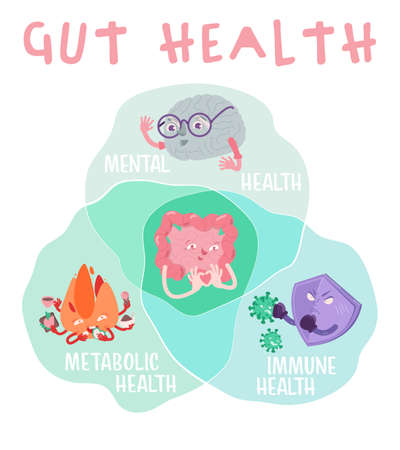 GUT HEALTH

MENTAL HEALTH

METABOLIC HEALTH

IMMUNE HEALTH