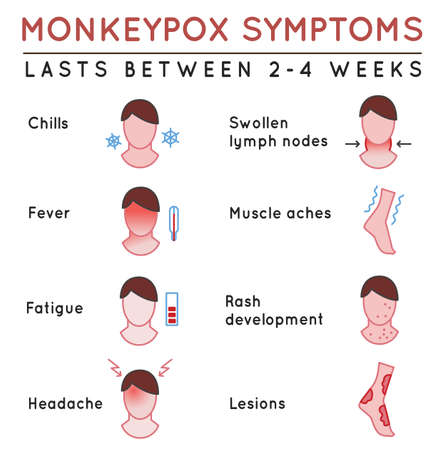 MONKEYPOX SYMPTOMS

LASTS BETWEEN 2-4 WEEKS

Chills

Fever

Fatigue

Headache

Swollen lymph nodes

Muscle aches

Rash development

Lesions