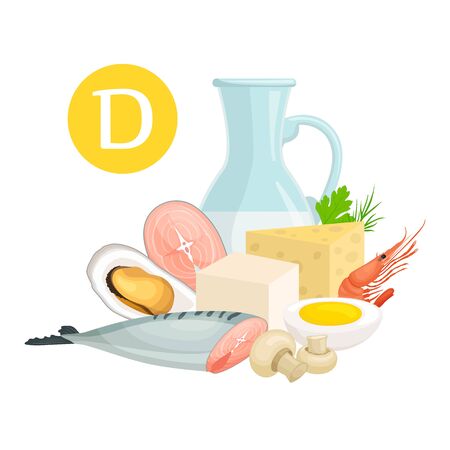 D