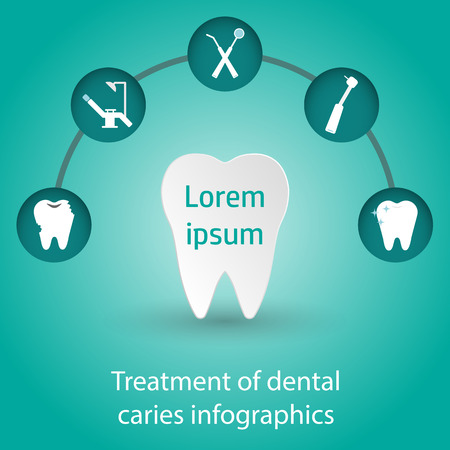 Lorem
ipsum

Treatment of dental caries infographics