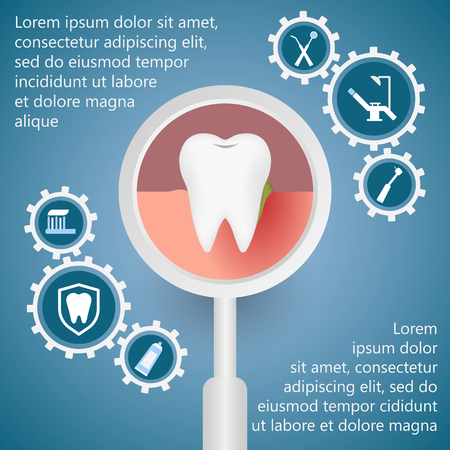 Lorem ipsum dolor sit amet, consectetur adipiscing elit, sed do eiusmod tempor incididunt ut labore et dolore magna alique

Lorem ipsum dolor sit amet, consectetur adipiscing elit, sed do eiusmod tempor cididunt ut labore et dolore magna