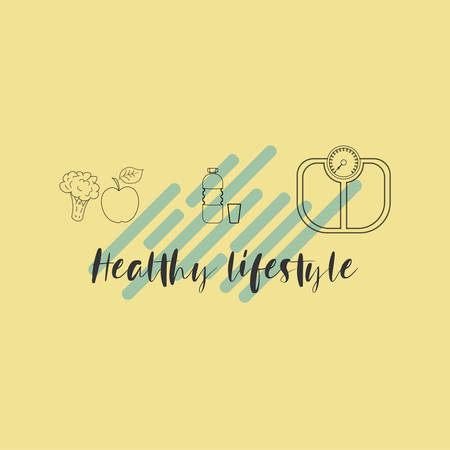 Healthy lifestyle