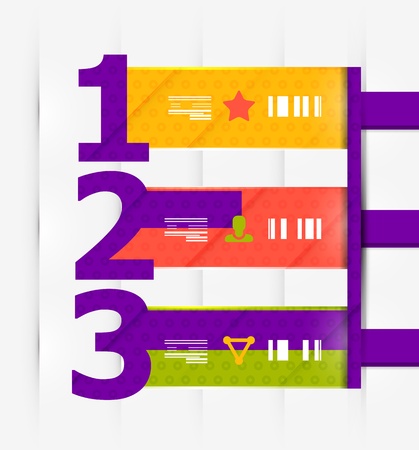 1
2
3