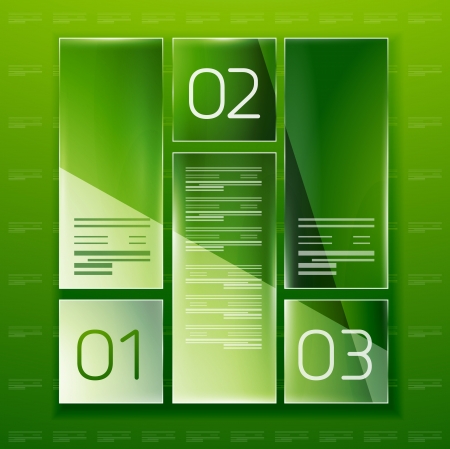 02

01

03