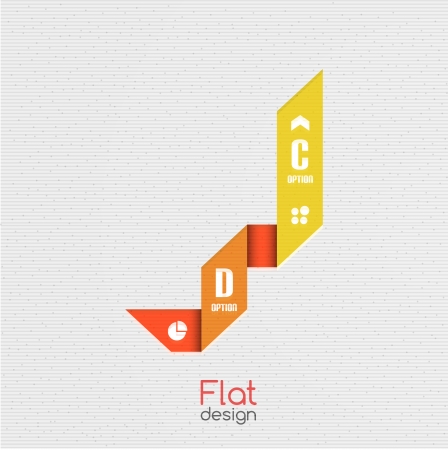 C
OPTION

D
OPTION

Flat
design