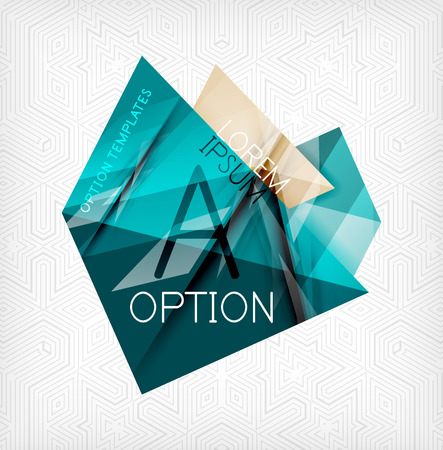 OPTION TEMPLATES

LOREM
IPSUM

A
OPTION