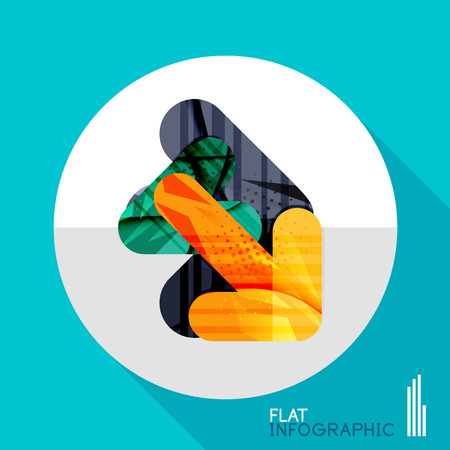 FLAT
INFOGRAPHIC