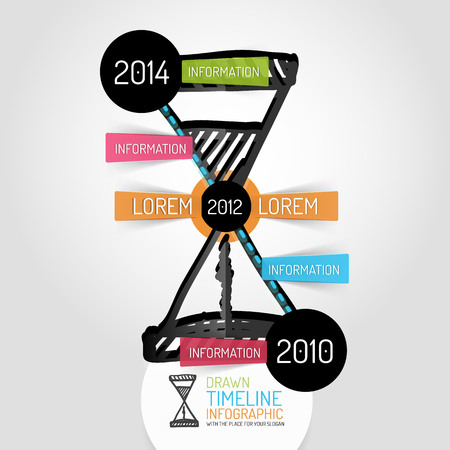 2014
INFORMATION
INFORMATION
LOREM
2012
LOREM
INFORMATION
INFORMATION
2010

DRAWN
TIMELINE
INFOGRAPHIC
WITH THE PLACE FOR YOUR SLOGAN