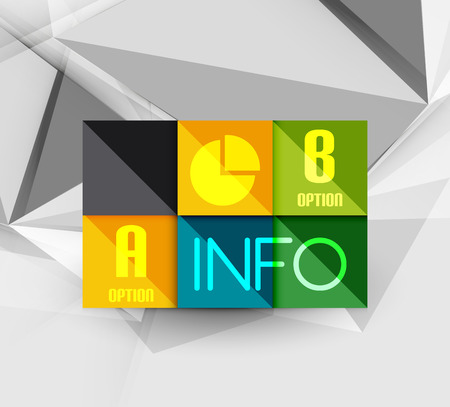 B
OPTION

A
OPTION

INFO