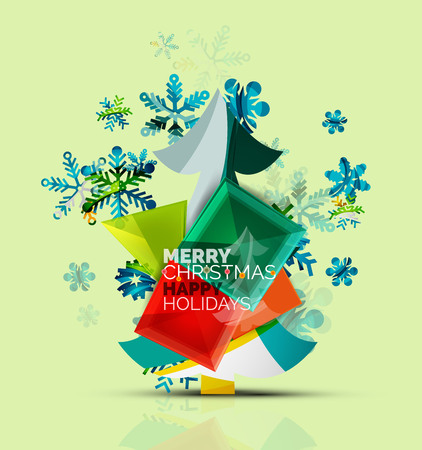 MERRY
CHRISTMAS
HAPPY
HOLIDAYS