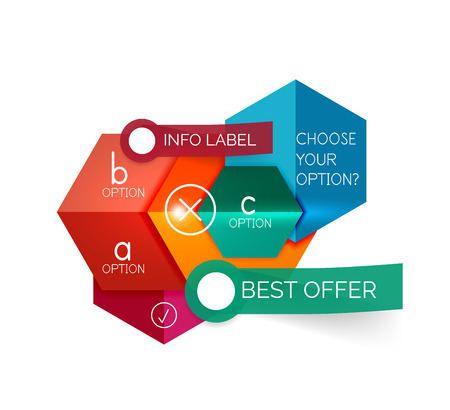 INFO LABEL

CHOOSE YOUR OPTION?

b
OPTION

c
OPTION

a
OPTION

BEST OFFER