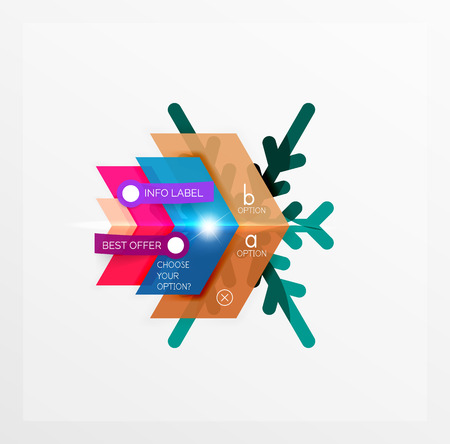 INFO LABEL

b
OPTION

BEST OFFER

a
OPTION

CHOOSE YOUR OPTION?