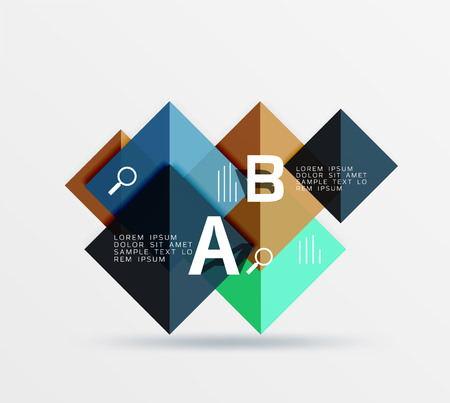 B

LOREM IPSUM
DOLOR SIT AMET
SAMPLE TEXT LO
REM IPSUM

LOREM IPSUM
DOLOR SIT AMET
SAMPLE TEXT LO
REM IPSUM

A