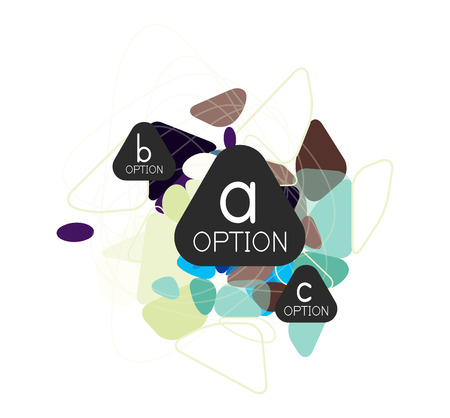 b
OPTION

a
OPTION

c
OPTION