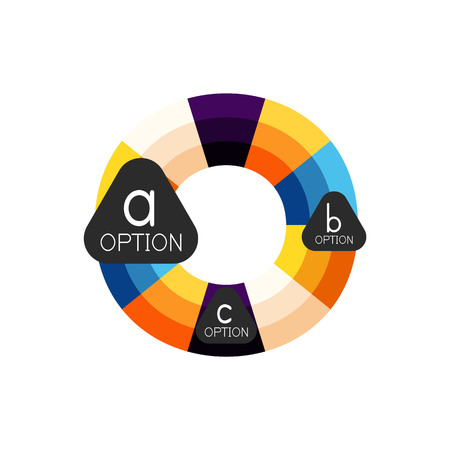 a
OPTION

b
OPTION

c
OPTION