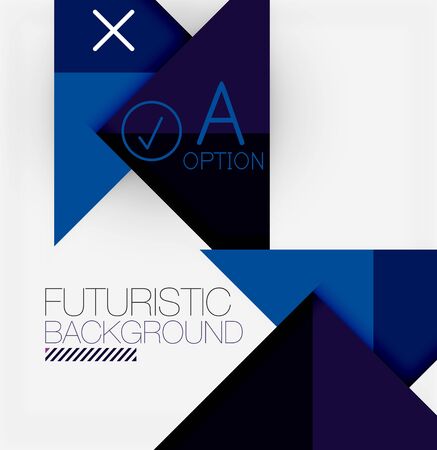 A
OPTION

FUTURISTIC
BACKGROUND