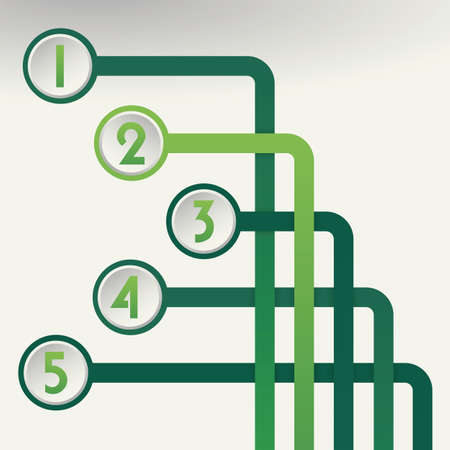 1
2
3
4
5