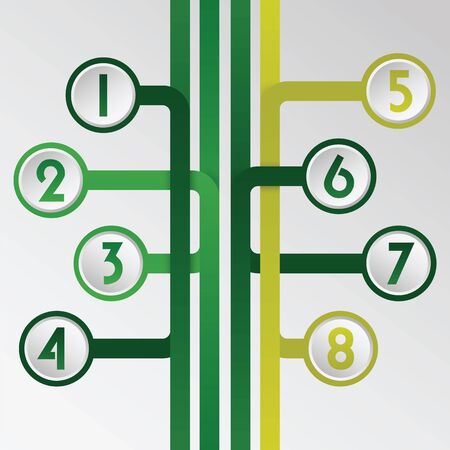 1
2
3
4
5
6
7
8