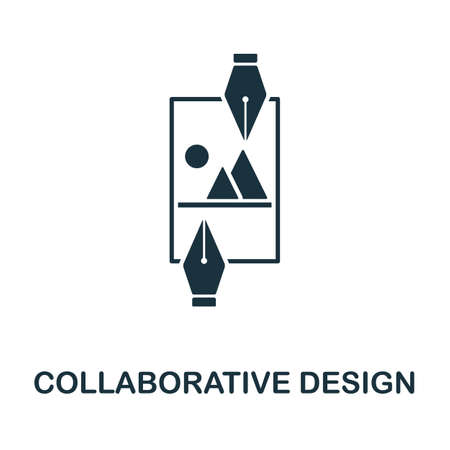 COLLABORATIVE DESIGN