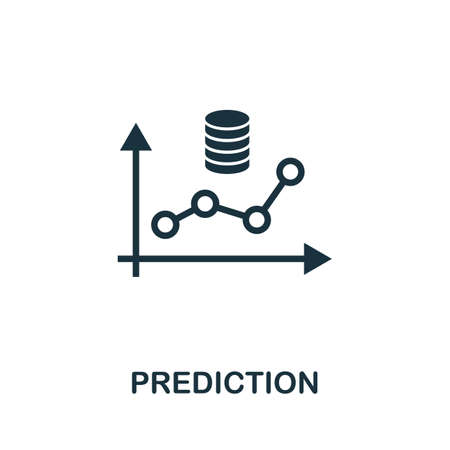 PREDICTION