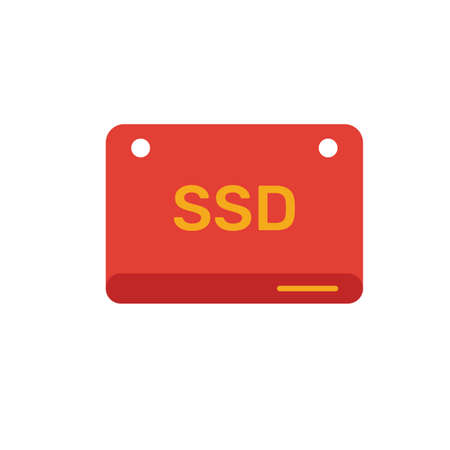 SSD