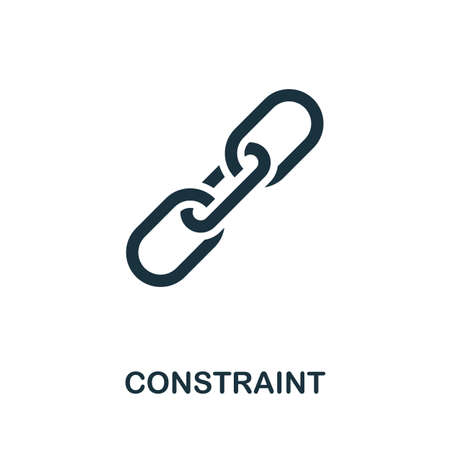 CONSTRAINT