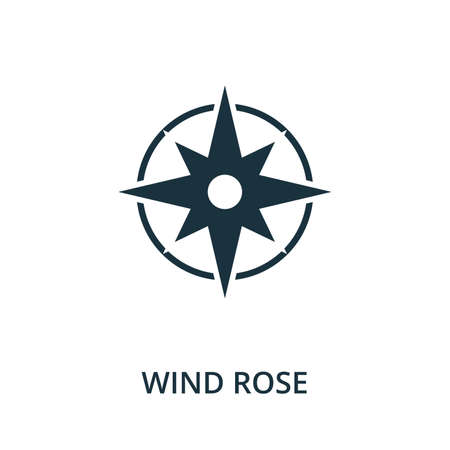 WIND ROSE