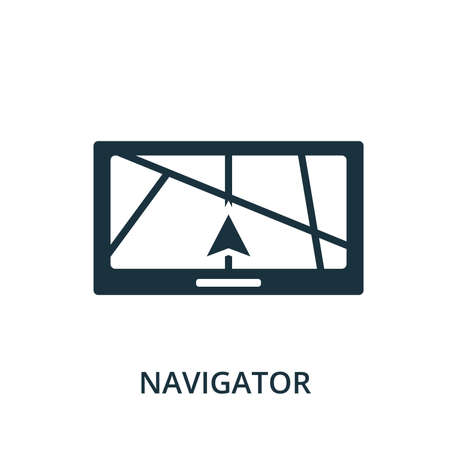 NAVIGATOR