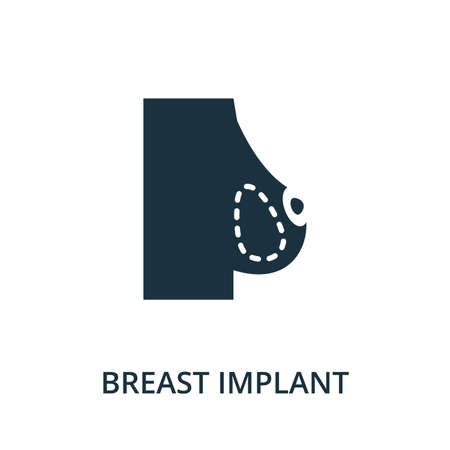 BREAST IMPLANT