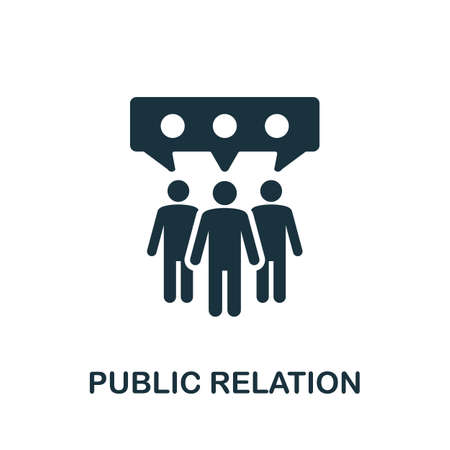 PUBLIC RELATION