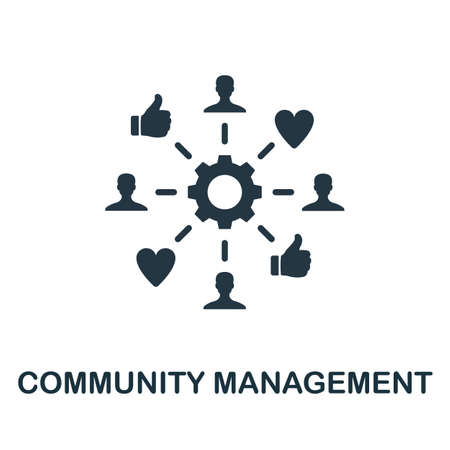 COMMUNITY MANAGEMENT