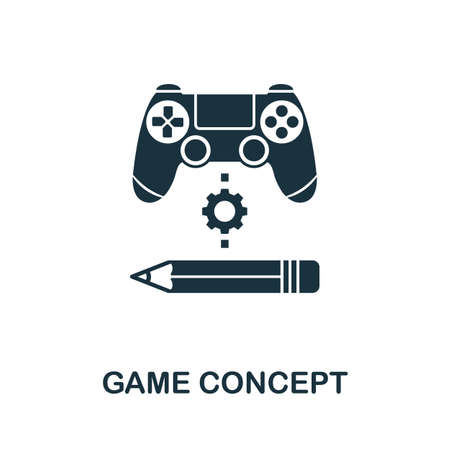 GAME CONCEPT