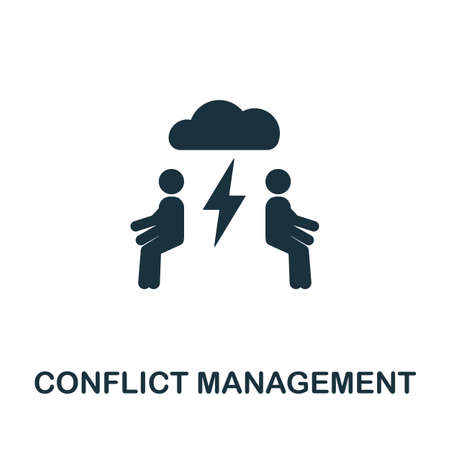 CONFLICT MANAGEMENT