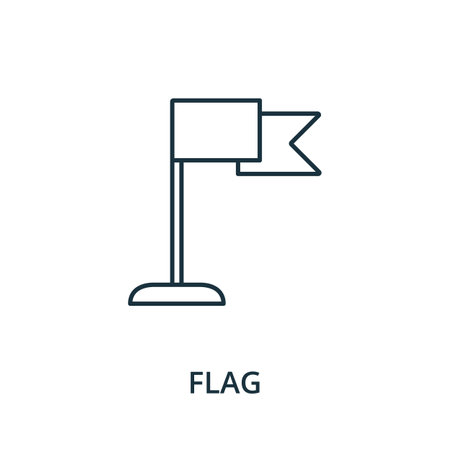 FLAG