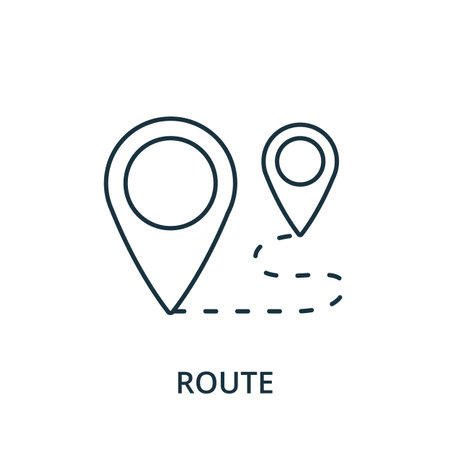 ROUTE