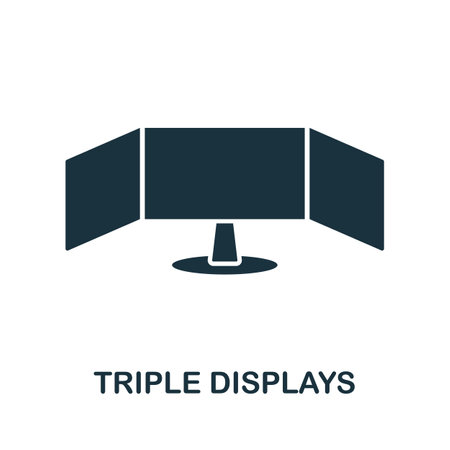 TRIPLE DISPLAYS