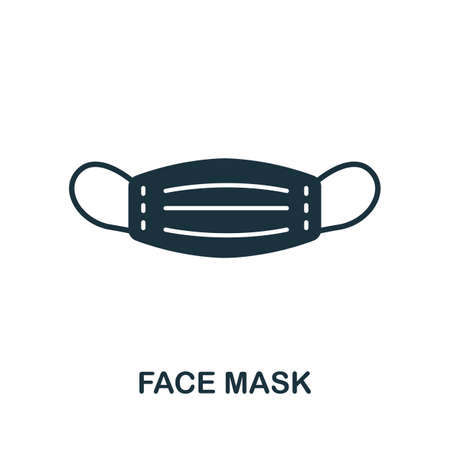 FACE MASK