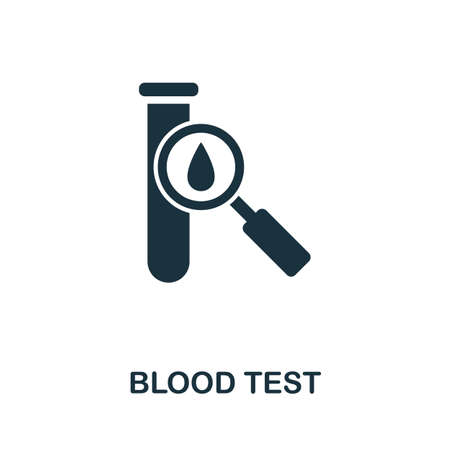 BLOOD TEST