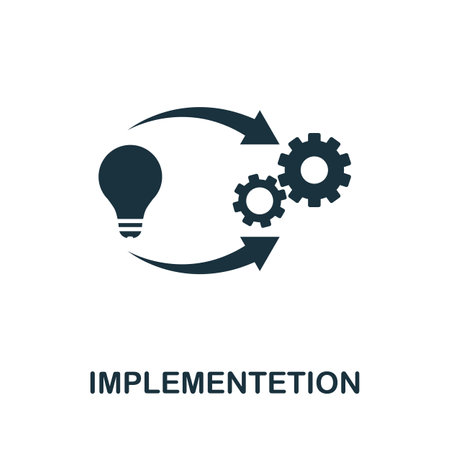 IMPLEMENTETION