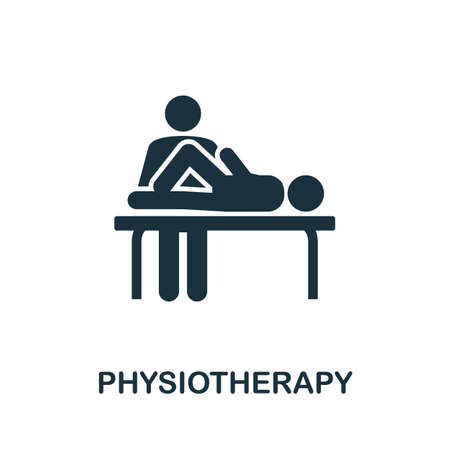 PHYSIOTHERAPY