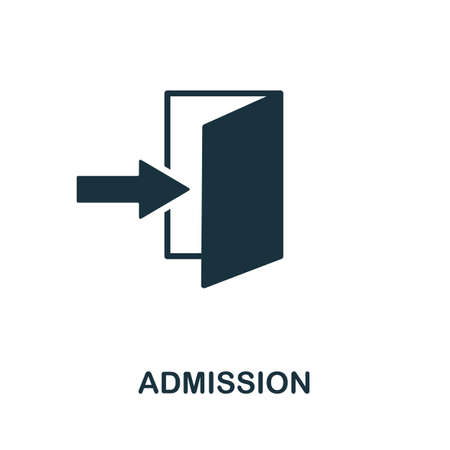 ADMISSION