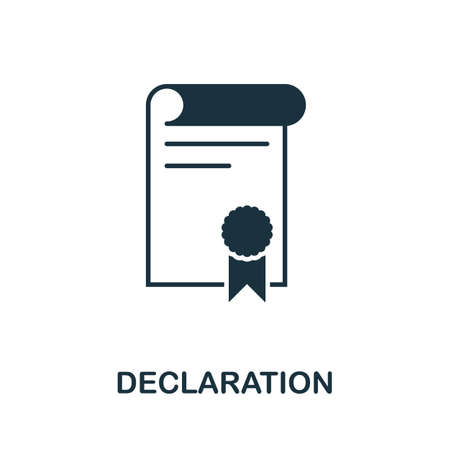 DECLARATION